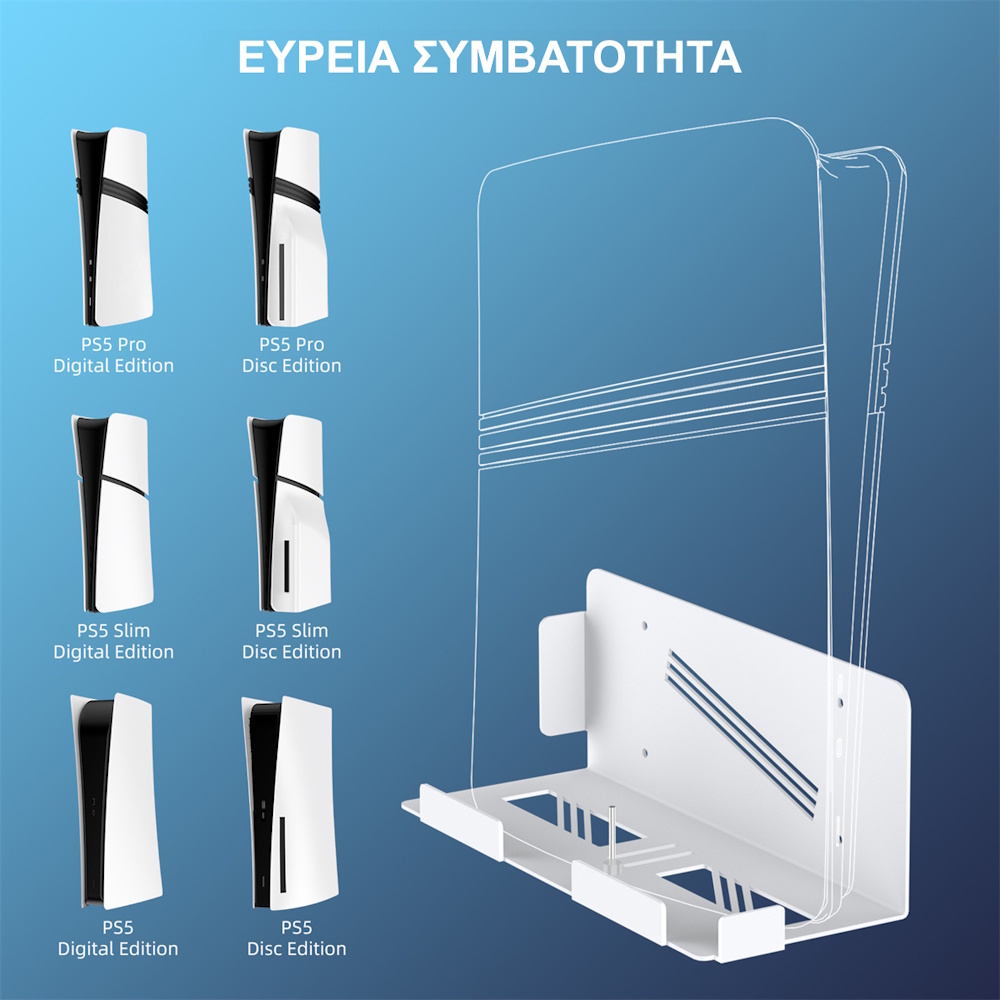 ΕΥΡΕΙΑ ΣΥΜΒΑΤΟΤΗΤΑ

PS5 Pro
Digital Edition

PS5 Pro
Disc Edition

PS5 Slim
Digital Edition

PS5 Slim
Disc Edition

PS5
Digital Edition

PS5
Disc Edition