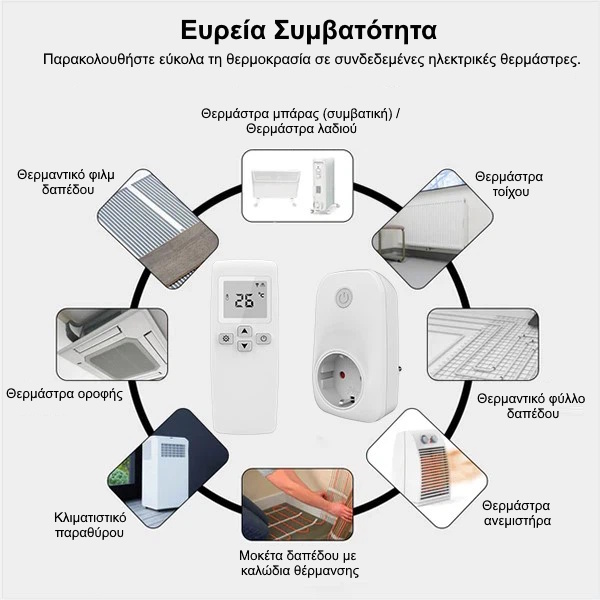 Ευρεία Συμβατότητα

Παρακολουθήστε εύκολα τη θερμοκρασία σε συνδεδεμένες ηλεκτρικές θερμάστρες.

Θερμάστρα μπάρας (συμβατική) / Θερμάστρα λαδιού

Θερμαντικό φιλμ δαπέδου

Θερμάστρα τοίχου

26 °C

Θερμάστρα οροφής

Θερμαντικό φύλλο δαπέδου

Κλιματιστικό παραθύρου

Θερμάστρα ανεμιστήρα

Μοκέτα δαπέδου με καλώδια θέρμανσης