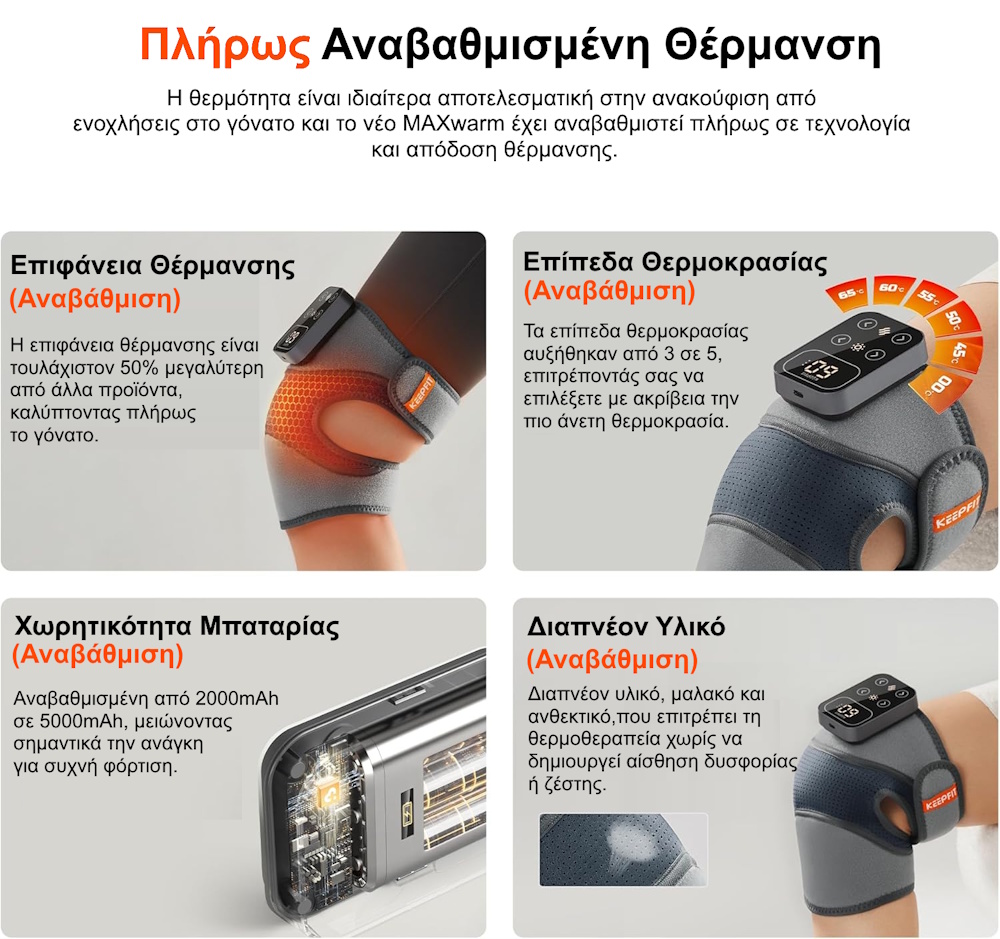 Πλήρως Αναβαθμισμένη Θέρμανση

Η θερμότητα είναι ιδιαίτερα αποτελεσματική στην ανακούφιση από ενοχλήσεις στο γόνατο και το νέο MAXwarm έχει αναβαθμιστεί πλήρως σε τεχνολογία και απόδοση θέρμανσης.

Επιφάνεια Θέρμανσης
(Αναβάθμιση)

Η επιφάνεια θέρμανσης είναι τουλάχιστον 50% μεγαλύτερη από άλλα προϊόντα, καλύπτοντας πλήρως το γόνατο.

KEEPFIT

Επίπεδα Θερμοκρασίας
(Αναβάθμιση)

Τα επίπεδα θερμοκρασίας αυξήθηκαν από 3 σε 5, επιτρέποντάς σας να επιλέξετε με ακρίβεια την πιο άνετη θερμοκρασία.

65°C 60°C 55°C 50°C 45°C 00

KEEPFIT

Χωρητικότητα Μπαταρίας
(Αναβάθμιση)

Αναβαθμισμένη από 2000mAh σε 5000mAh, μειώνοντας σημαντικά την ανάγκη για συχνή φόρτιση.

Διαπνέον Υλικό
(Αναβάθμιση)

Διαπνέον υλικό, μαλακό και ανθεκτικό,που επιτρέπει τη θερμοθεραπεία χωρίς να δημιουργεί αίσθηση δυσφορίας ή ζέστης.

KEEPFIT