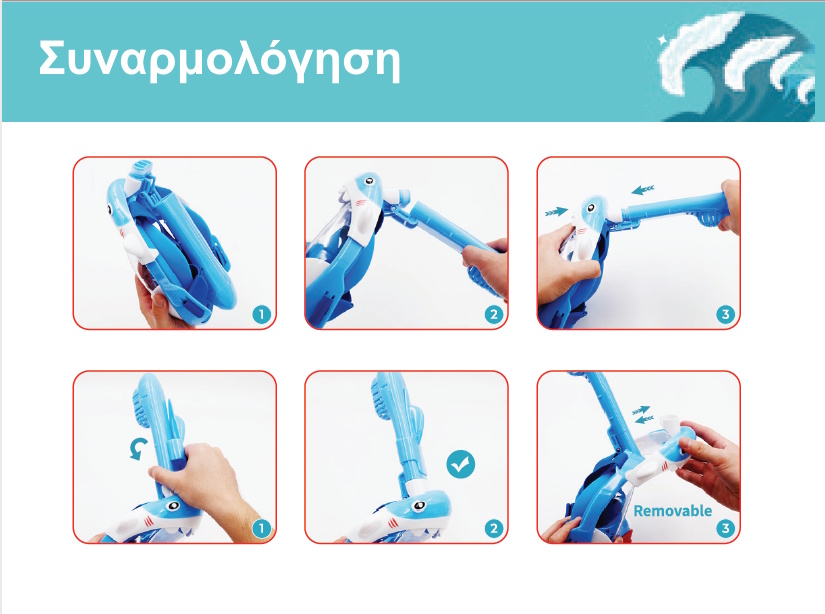 Συναρμολόγηση

1

2

3

1

2

Removable

3