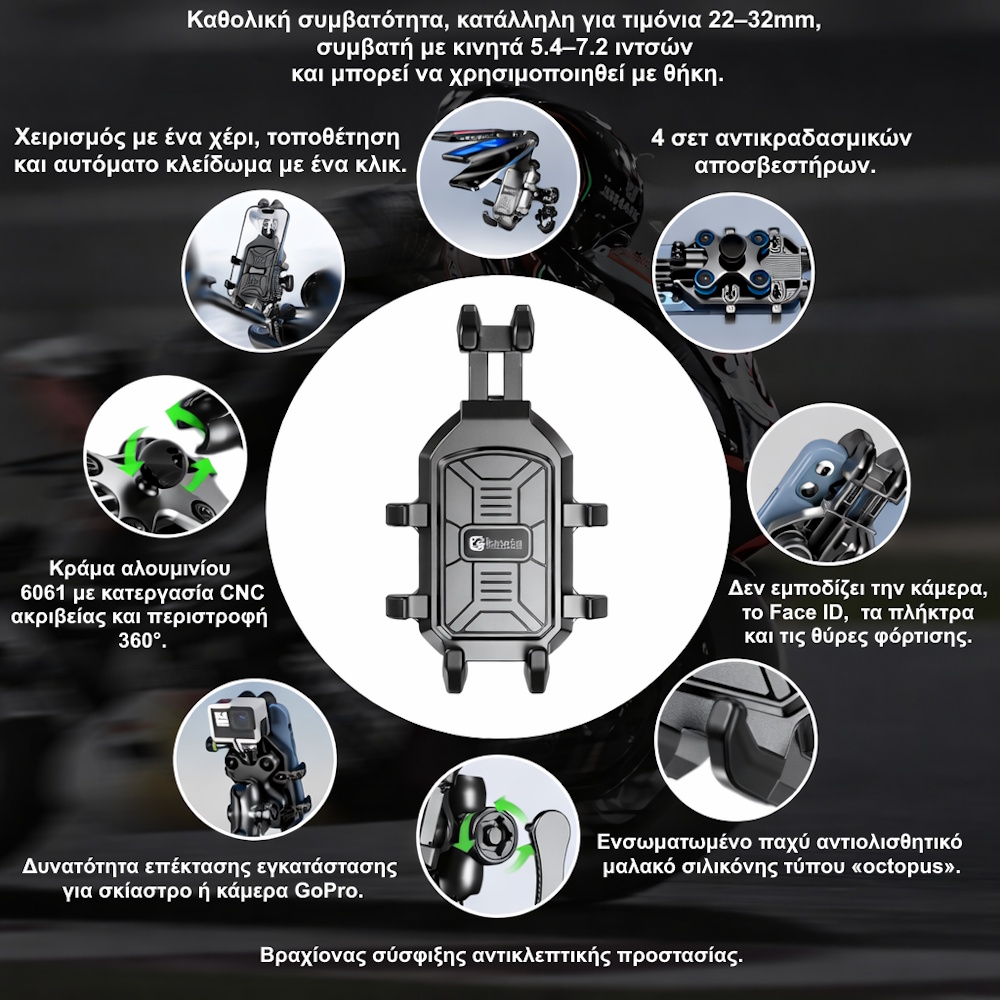 Καθολική συμβατότητα, κατάλληλη για τιμόνια 22–32mm, συμβατή με κινητά 5.4–7.2 ιντσών και μπορεί να χρησιμοποιηθεί με θήκη.

Χειρισμός με ένα χέρι, τοποθέτηση και αυτόματο κλείδωμα με ένα κλικ.

4 σετ αντικραδασμικών αποσβεστήρων.

Κράμα αλουμινίου 6061 με κατεργασία CNC ακριβείας και περιστροφή 360°.

Δεν εμποδίζει την κάμερα, το Face ID, τα πλήκτρα και τις θύρες φόρτισης.

Δυνατότητα επέκτασης εγκατάστασης για σκίαστρο ή κάμερα GoPro.

Ενσωματωμένο παχύ αντιολισθητικό μαλακό σιλικόνης τύπου «octopus».

Βραχίονας σύσφιξης αντικλεπτικής προστασίας.