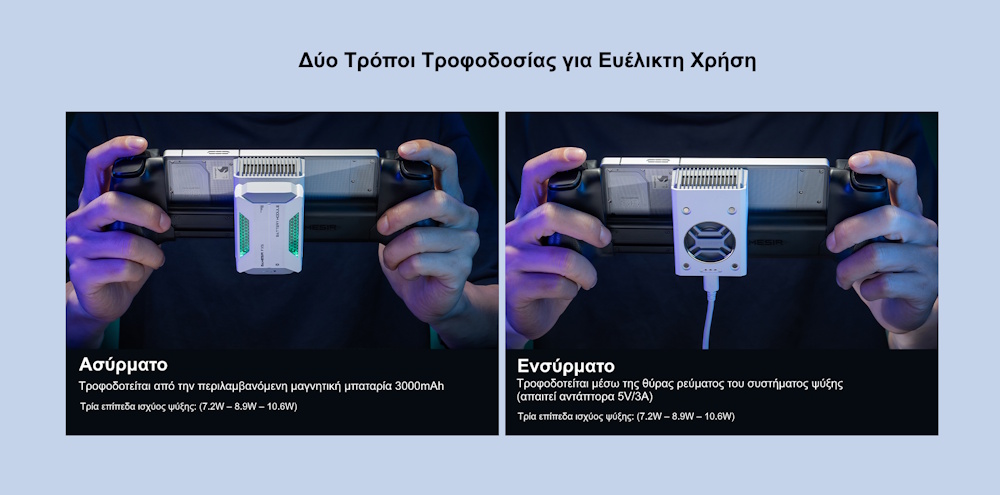 Δύο Τρόποι Τροφοδοσίας για Ευέλικτη Χρήση

Ασύρματο

Τροφοδοτείται από την περιλαμβανόμενη μαγνητική μπαταρία 3000mAh

Τρία επίπεδα ισχύος ψύξης: (7.2W – 8.9W – 10.6W)

Ενσύρματο

Τροφοδοτείται μέσω της θύρας ρεύματος του συστήματος ψύξης (απαιτεί αντάπτορα 5V/3A)

Τρία επίπεδα ισχύος ψύξης: (7.2W – 8.9W – 10.6W)