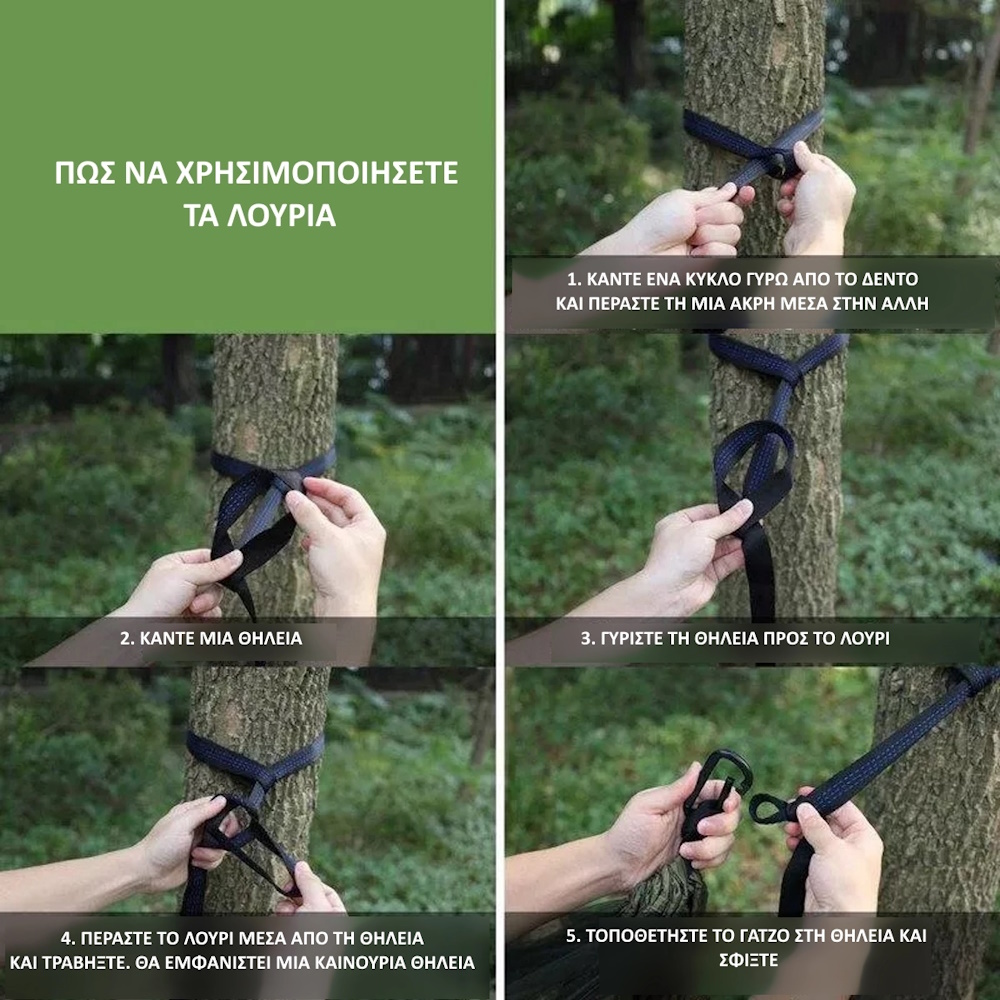 ΠΩΣ ΝΑ ΧΡΗΣΙΜΟΠΟΙΗΣΕΤΕ ΤΑ ΛΟΥΡΙΑ

1. ΚΑΝΤΕ ΕΝΑ ΚΥΚΛΟ ΓΥΡΩ ΑΠΟ ΤΟ ΔΕΝΤΟ ΚΑΙ ΠΕΡΑΣΤΕ ΤΗ ΜΙΑ ΑΚΡΗ ΜΕΣΑ ΣΤΗΝ ΑΛΛΗ

2. ΚΑΝΤΕ ΜΙΑ ΘΗΛΕΙΑ

3. ΓΥΡΙΣΤΕ ΤΗ ΘΗΛΕΙΑ ΠΡΟΣ ΤΟ ΛΟΥΡΙ

4. ΠΕΡΑΣΤΕ ΤΟ ΛΟΥΡΙ ΜΕΣΑ ΑΠΟ ΤΗ ΘΗΛΕΙΑ ΚΑΙ ΤΡΑΒΗΞΤΕ. ΘΑ ΕΜΦΑΝΙΣΤΕΙ ΜΙΑ ΚΑΙΝΟΥΡΙΑ ΘΗΛΕΙΑ

5. ΤΟΠΟΘΕΤΗΣΤΕ ΤΟ ΓΑΤΖΟ ΣΤΗ ΘΗΛΕΙΑ ΚΑΙ ΣΦΙΞΤΕ