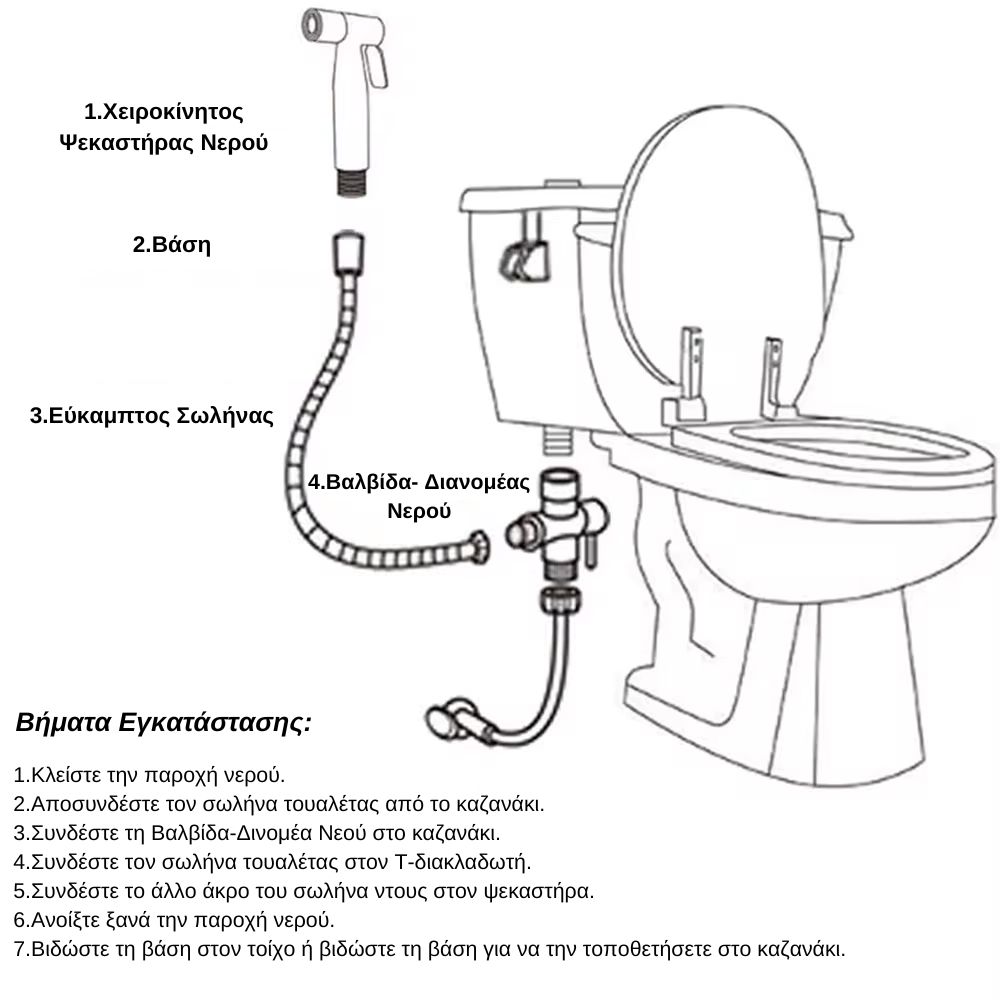 1.Χειροκίνητος Ψεκαστήρας Νερού

2.Βάση

3.Εύκαμπτος Σωλήνας

4.Βαλβίδα- Διανομέας Νερού

Βήματα Εγκατάστασης:

1.Κλείστε την παροχή νερού.
2.Αποσυνδέστε τον σωλήνα τουαλέτας από το καζανάκι.
3.Συνδέστε τη Βαλβίδα-Δινομέα Νεού στο καζανάκι.
4.Συνδέστε τον σωλήνα τουαλέτας στον Τ-διακλαδωτή.
5.Συνδέστε το άλλο άκρο του σωλήνα ντους στον ψεκαστήρα.
6.Ανοίξτε ξανά την παροχή νερού.
7.Βιδώστε τη βάση στον τοίχο ή βιδώστε τη βάση για να την τοποθετήσετε στο καζανάκι.