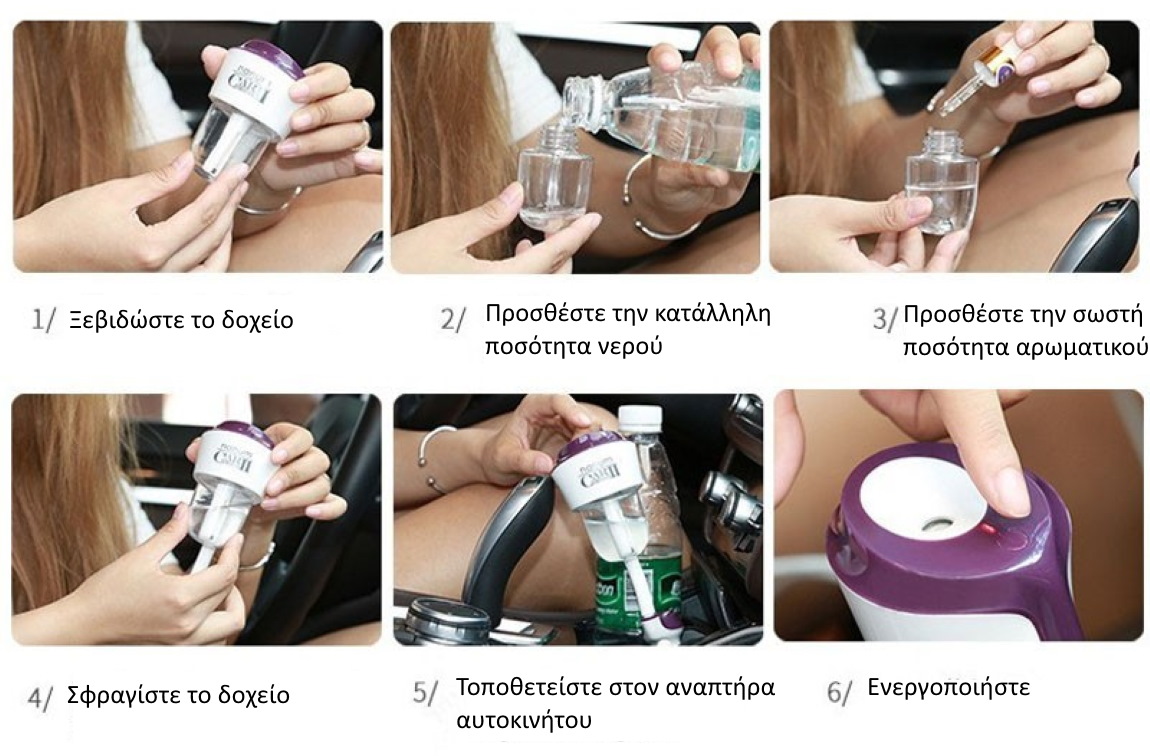 1/ Ξεβιδώστε το δοχείο

2/ Προσθέστε την κατάλληλη ποσότητα νερού

3/ Προσθέστε την σωστή ποσότητα αρωματικού

4/ Σφραγίστε το δοχείο

5/ Τοποθετείστε στον αναπτήρα αυτοκινήτου

6/ Ενεργοποιήστε