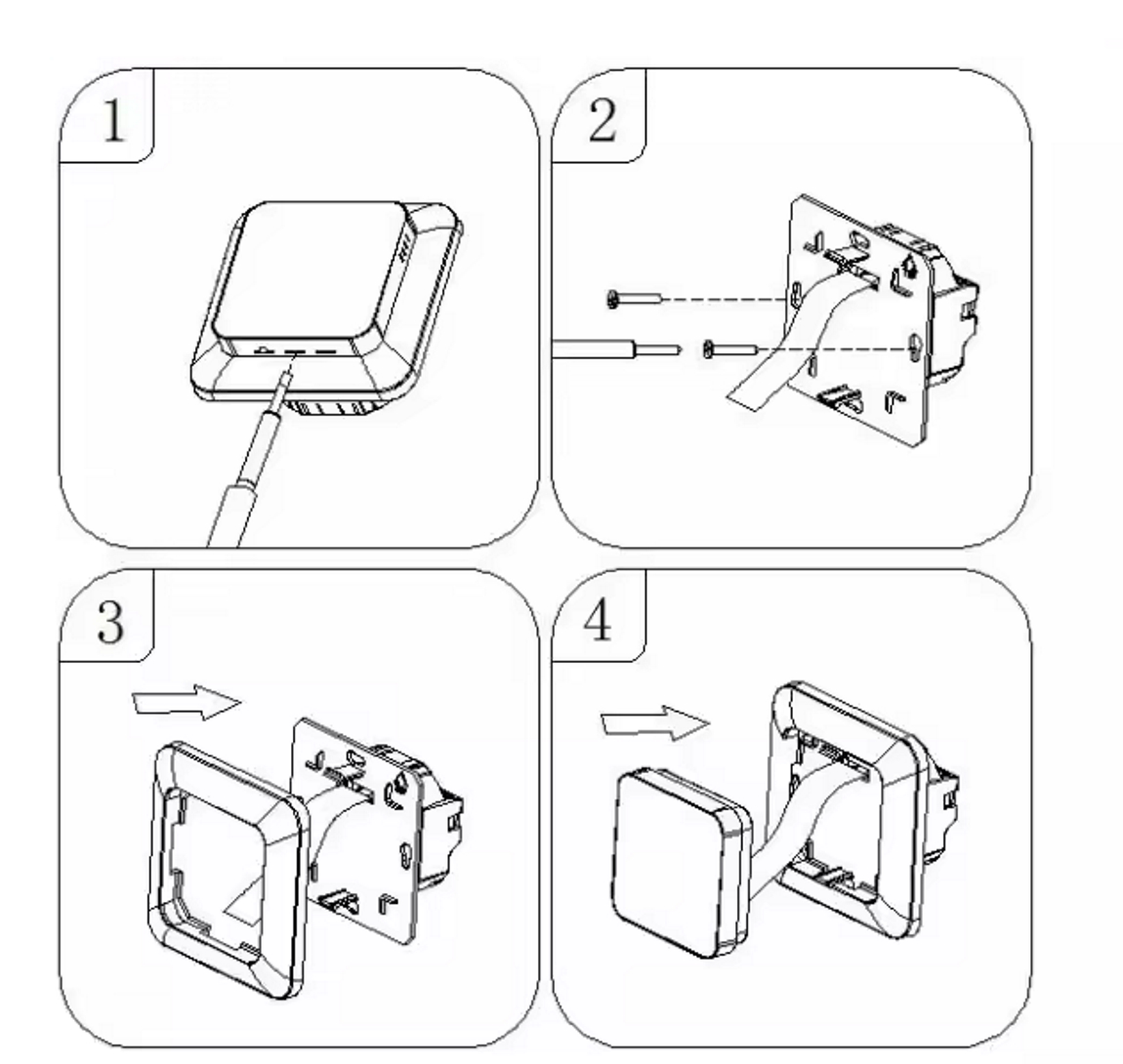 1

2

3

4